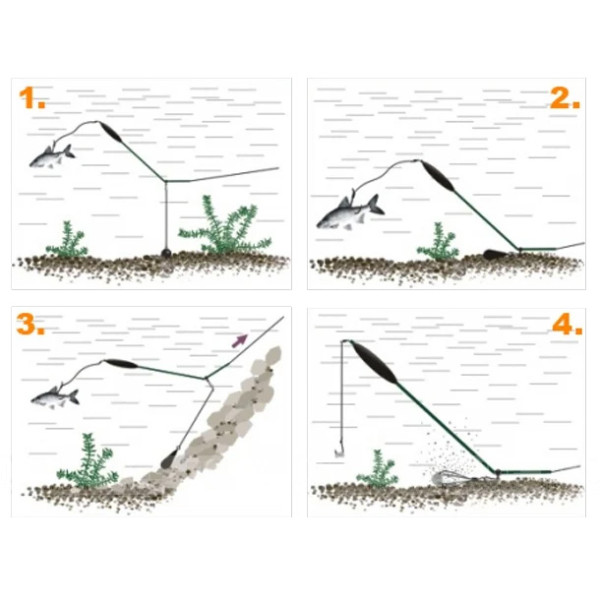 1.

2.

3.

4.